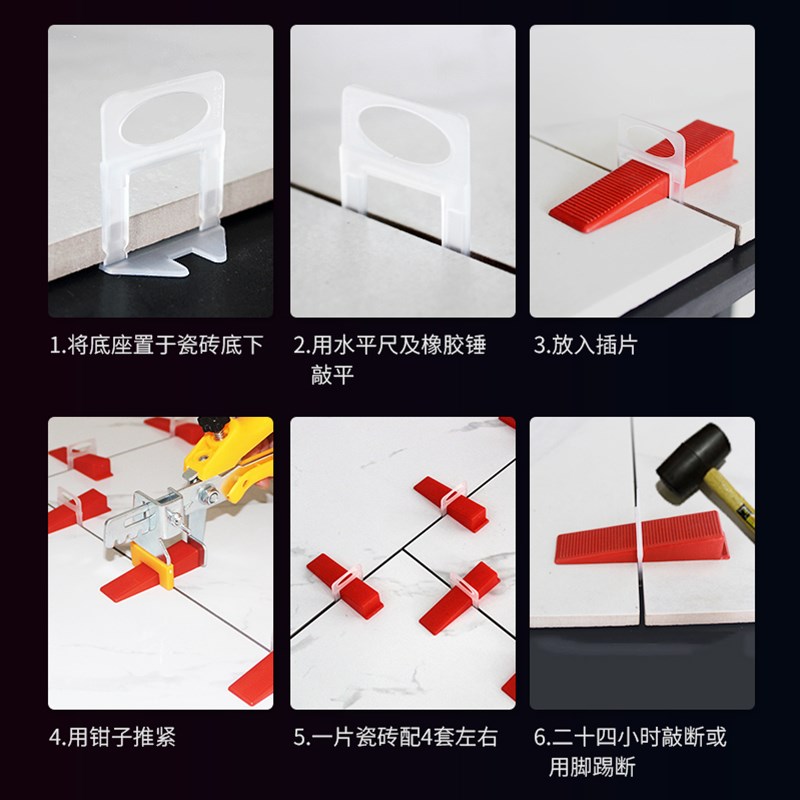 1.将底座置于瓷砖底下

2.用水平尺及橡胶锤敲平

3.放入插片

4.用钳子推紧

5.一片瓷砖配4套左右

6.二十四小时敲断或用脚踢断