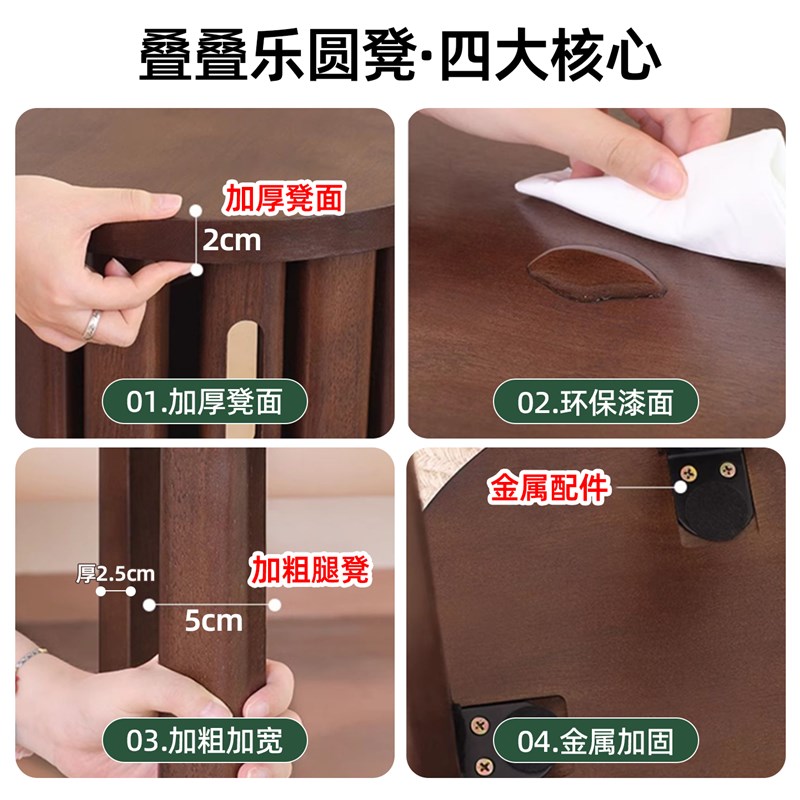 叠叠乐圆凳·四大核心

加厚凳面
2cm
01.加厚凳面

02.环保漆面

厚2.5cm
加粗腿凳
5cm
03.加粗加宽

金属配件
04.金属加固