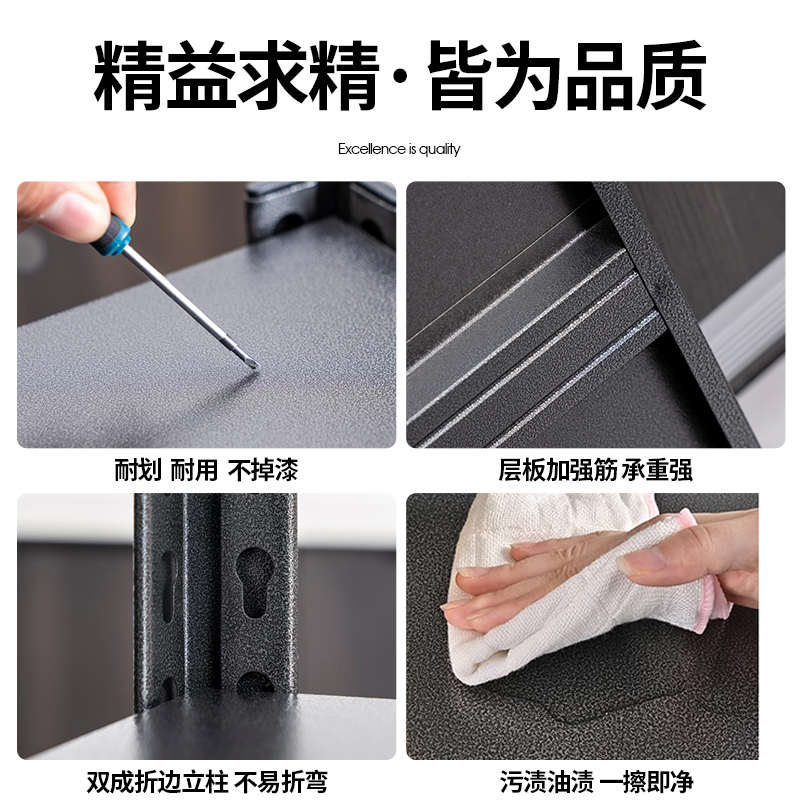 精益求精·皆为品质

Excellence is quality

耐划 耐用 不掉漆

层板加强筋 承重强

双成折边立柱 不易折弯

污渍油渍 一擦即净