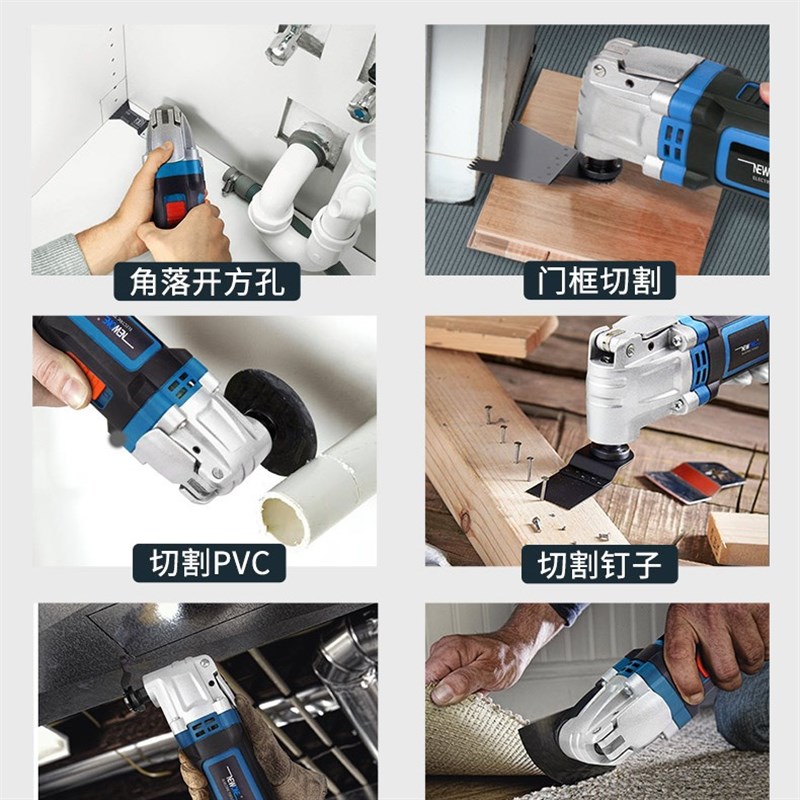 角落开方孔

门框切割

切割PVC

切割钉子