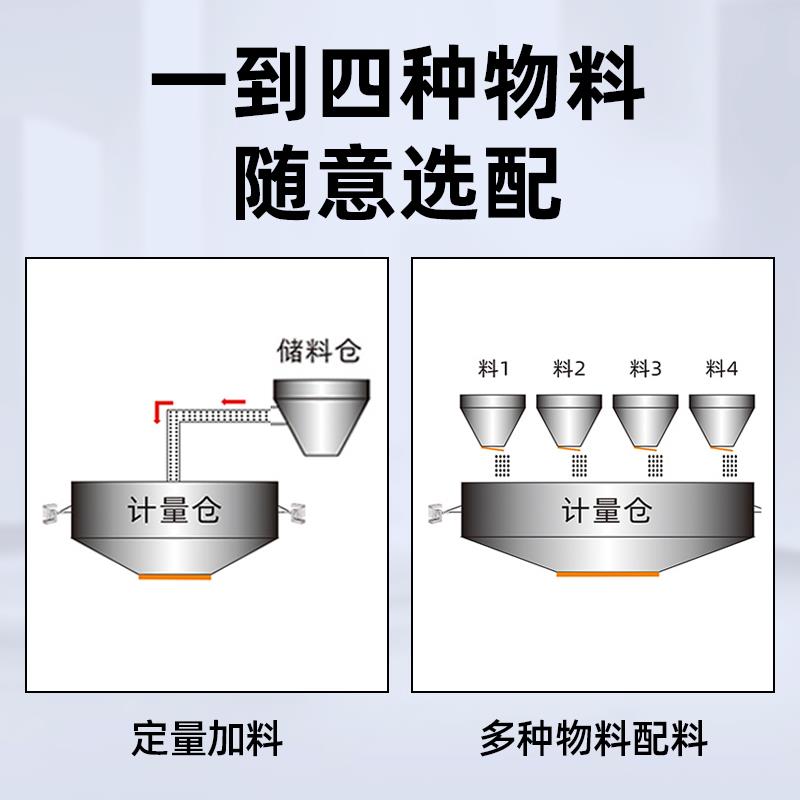 一到四种物料
随意选配

储料仓

计量仓

定量加料

料1 料2 料3 料4

计量仓

多种物料配料