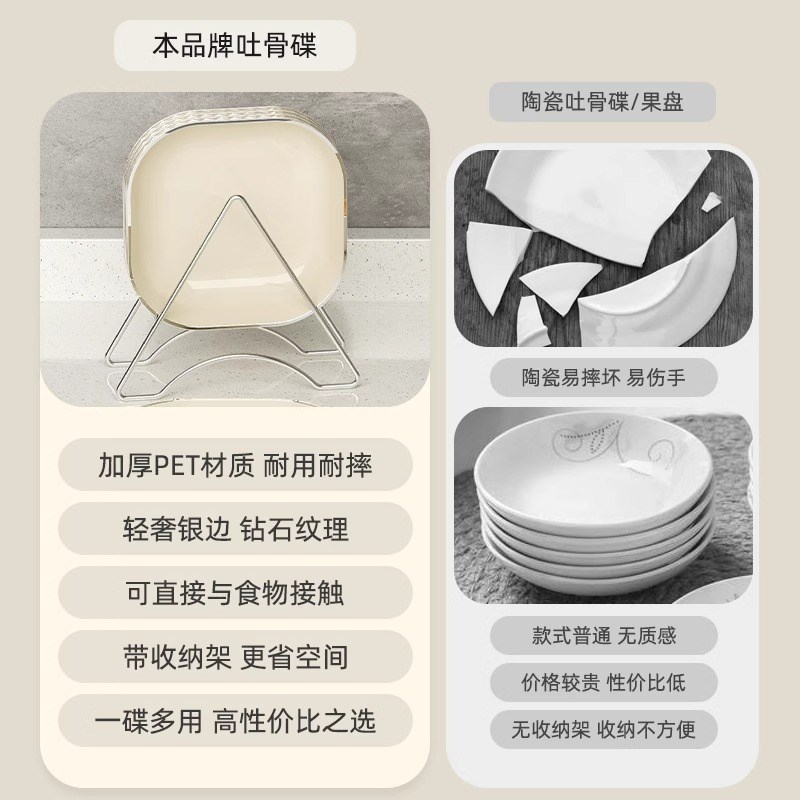 本品牌吐骨碟

加厚PET材质 耐用耐摔

轻奢银边 钻石纹理

可直接与食物接触

带收纳架 更省空间

一碟多用 高性价比之选

陶瓷吐骨碟/果盘

陶瓷易摔坏 易伤手

款式普通 无质感

价格较贵 性价比低

无收纳架 收纳不方便