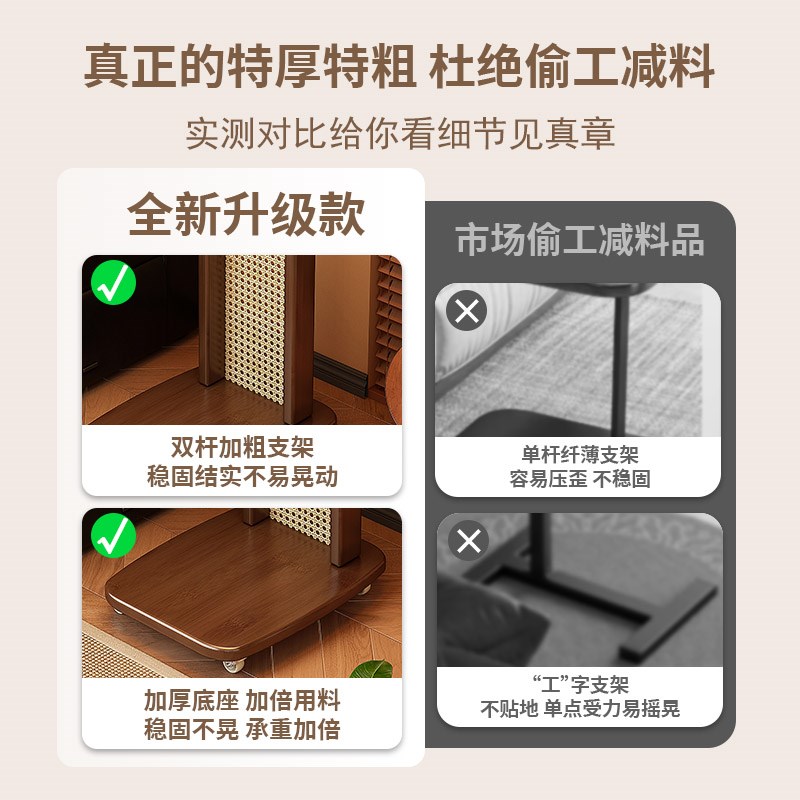 真正的特厚特粗 杜绝偷工减料

实测对比给你看细节见真章

全新升级款

双杆加粗支架
稳固结实不易晃动

加厚底座 加倍用料
稳固不晃 承重加倍

市场偷工减料品

单杆纤薄支架
容易压歪 不稳固

“工”字支架
不贴地 单点受力易摇晃