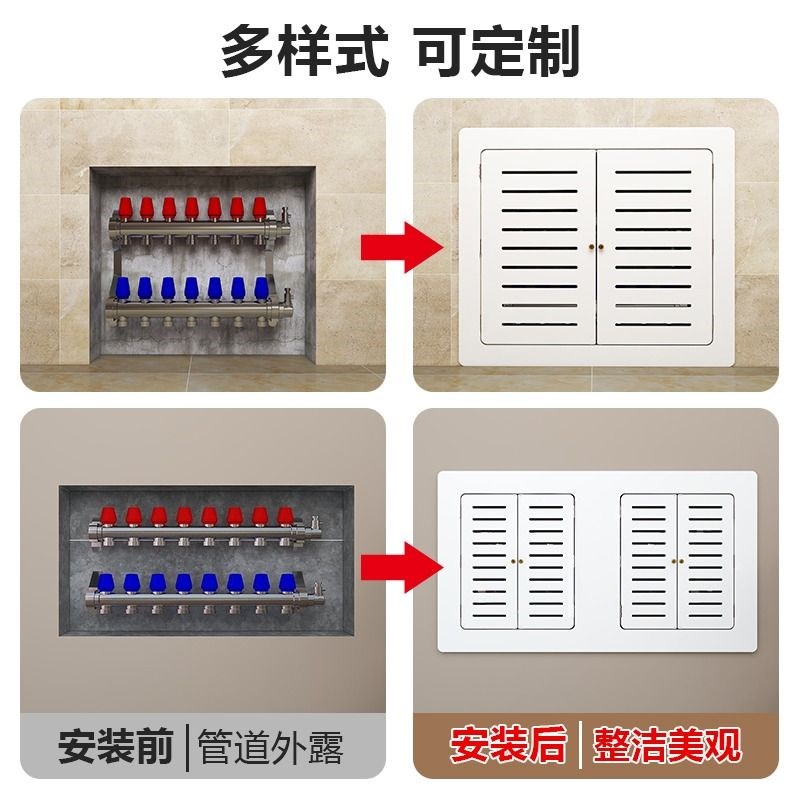 多样式 可定制

安装前 | 管道外露

安装后 | 整洁美观