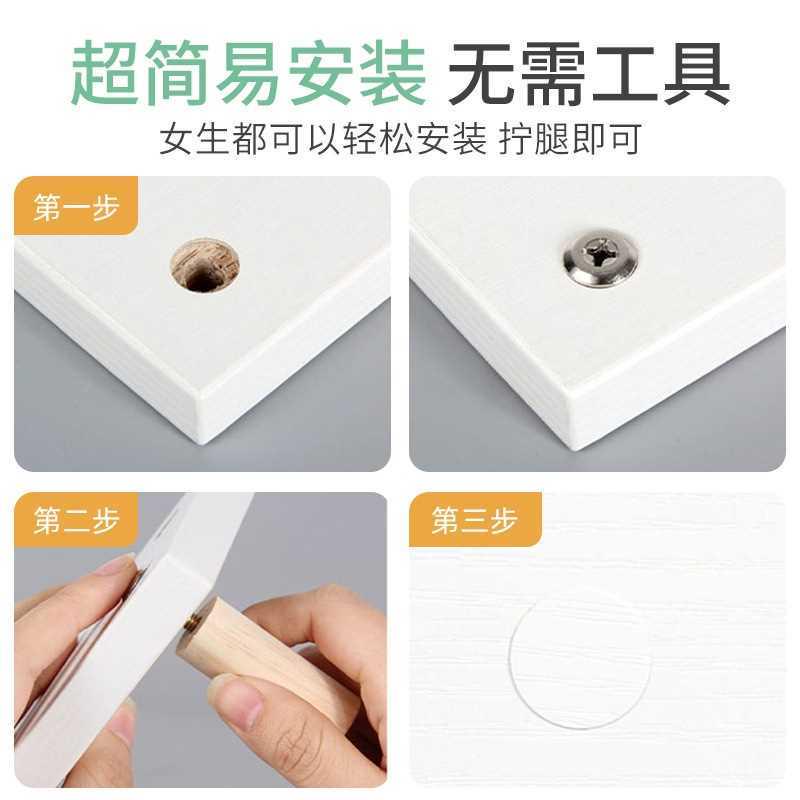 超简易安装 无需工具
女生都可以轻松安装 拧腿即可

第一步

第二步

第三步