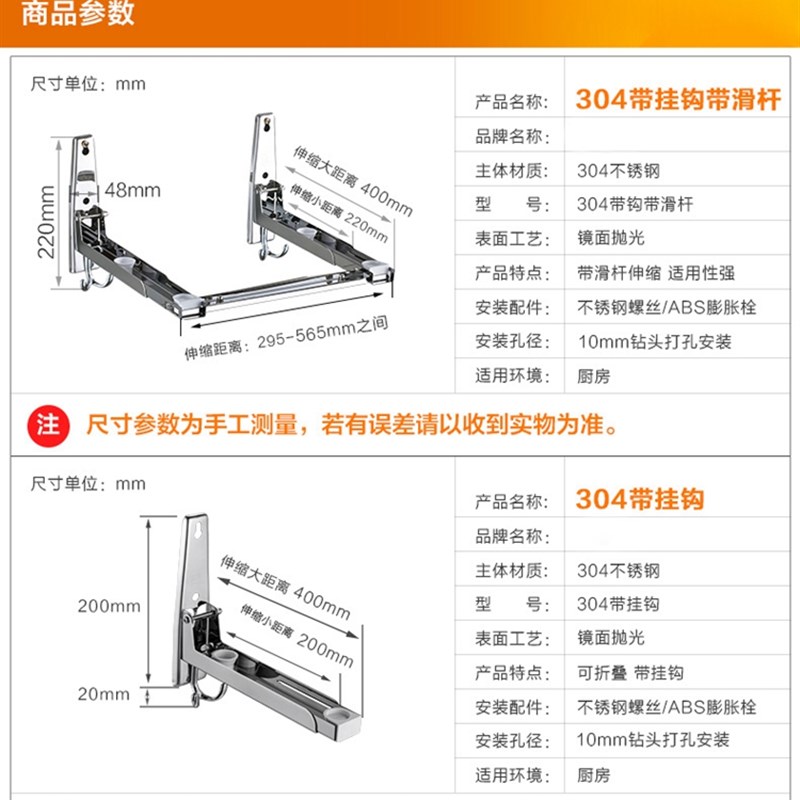 商品参数

尺寸单位：mm

220mm

48mm

伸缩大距离 400mm

伸缩小距离 220mm

伸缩距离：295-565mm之间

| 产品名称： | 304带挂钩带滑杆 |
|---|---|
| 品牌名称： | |
| 主体材质： | 304不锈钢 |
| 型　　号： | 304带钩带滑杆 |
| 表面工艺： | 镜面抛光 |
| 产品特点： | 带滑杆伸缩 适用性强 |
| 安装配件： | 不锈钢螺丝/ABS膨胀栓 |
| 安装孔径： | 10mm钻头打孔安装 |
| 适用环境： | 厨房 |

注 尺寸参数为手工测量，若有误差请以收到实物为准。

尺寸单位：mm

200mm

20mm

伸缩大距离 400mm

伸缩小距离 200mm

| 产品名称： | 304带挂钩 |
|---|---|
| 品牌名称： | |
| 主体材质： | 304不锈钢 |
| 型　　号： | 304带挂钩 |
| 表面工艺： | 镜面抛光 |
| 产品特点： | 可折叠 带挂钩 |
| 安装配件： | 不锈钢螺丝/ABS膨胀栓 |
| 安装孔径： | 10mm钻头打孔安装 |
| 适用环境： | 厨房 |