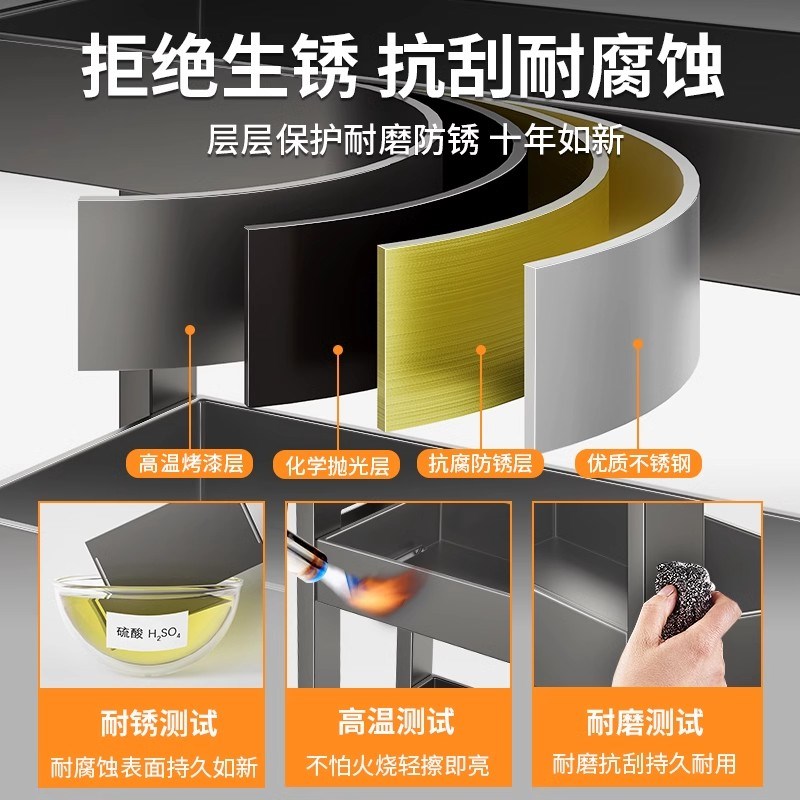 拒绝生锈 抗刮耐腐蚀

层层保护耐磨防锈 十年如新

高温烤漆层

化学抛光层

抗腐防锈层

优质不锈钢

硫酸 $H_2SO_4$

耐锈测试

耐腐蚀表面持久如新

高温测试

不怕火烧轻擦即亮

耐磨测试

耐磨抗刮持久耐用