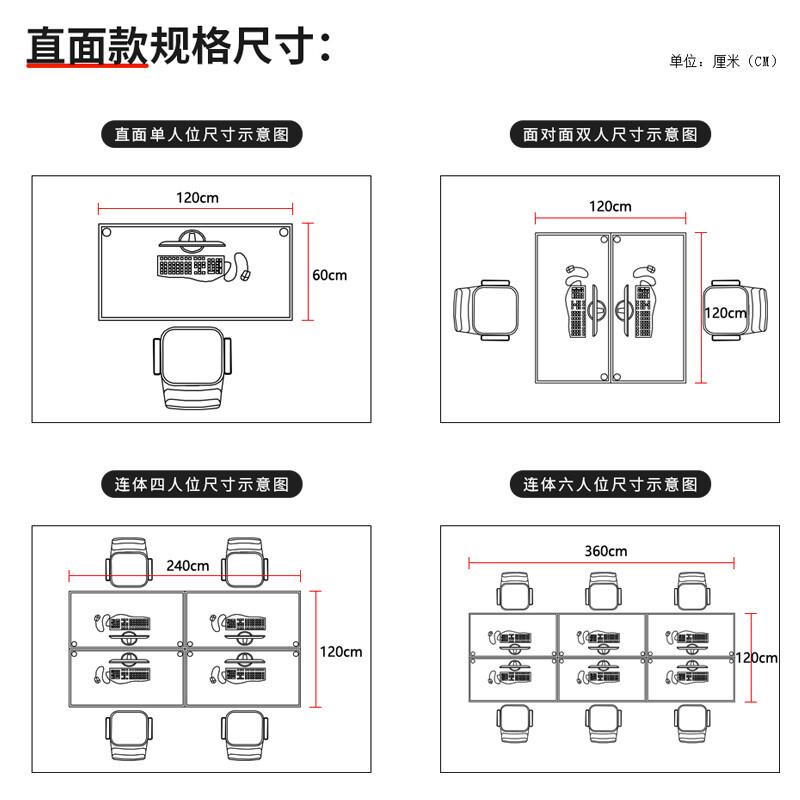 直面款规格尺寸:

单位：厘米（CM）

直面单人位尺寸示意图

120cm

60cm

面对面双人尺寸示意图

120cm

120cm

连体四人位尺寸示意图

240cm

120cm

连体六人位尺寸示意图

360cm

120cm