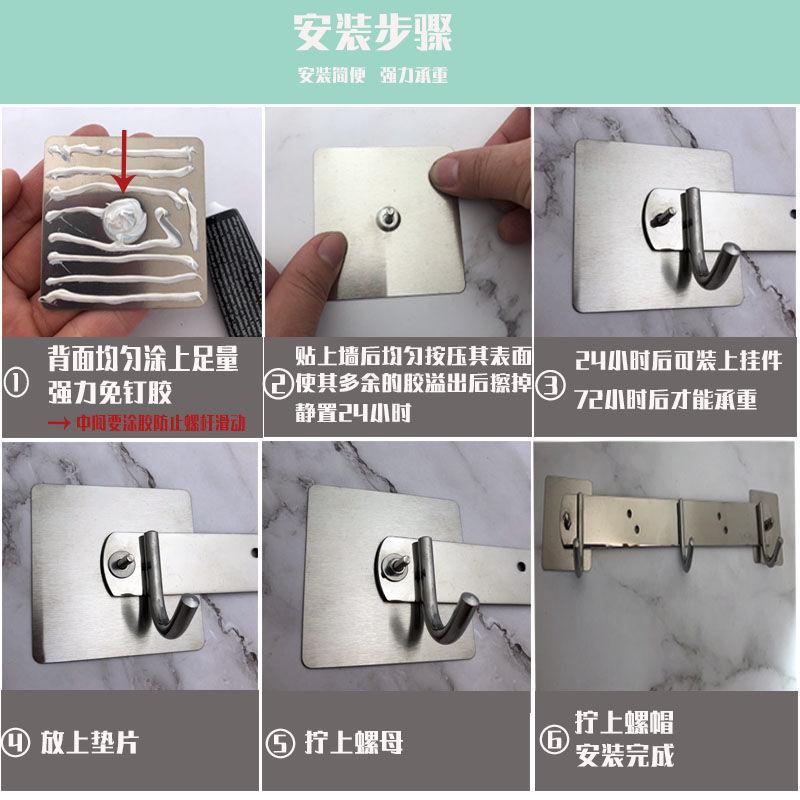 安装步骤

安装简便 强力承重

① 背面均匀涂上足量强力免钉胶

→ 中间要涂胶防止螺钉滑动

② 贴上墙后均匀按压其表面使其多余的胶溢出后擦掉静置24小时

③ 24小时后可装上挂件 72小时后才能承重

④ 放上垫片

⑤ 拧上螺母

⑥ 拧上螺帽 安装完成