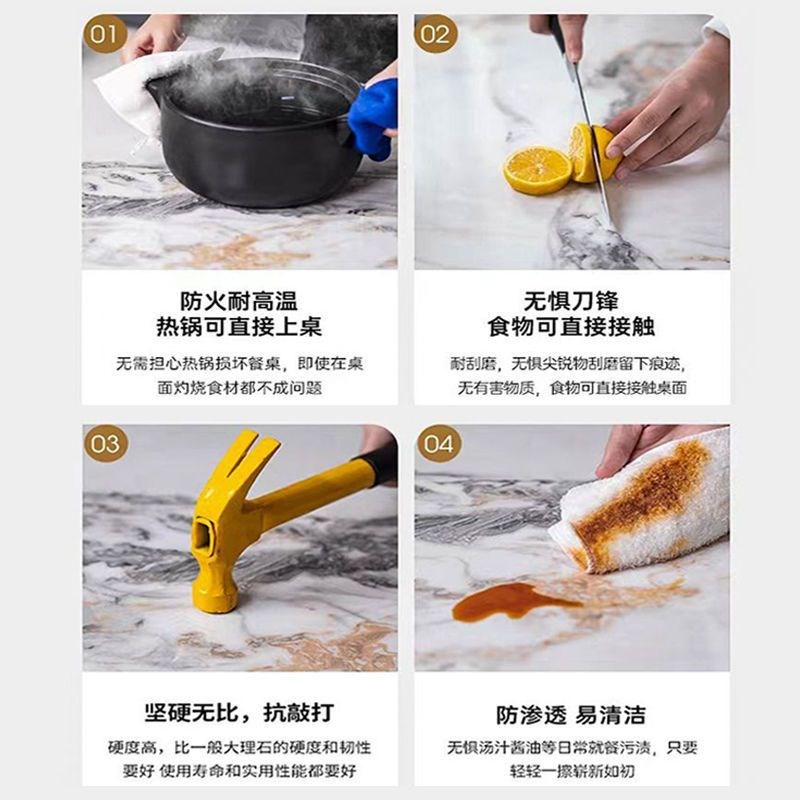 01

防火耐高温
热锅可直接上桌

无需担心热锅损坏餐桌，即使在桌面灼烧食材都不成问题

02

无惧刀锋
食物可直接接触

耐刮磨，无惧尖锐物刮磨留下痕迹，无有害物质，食物可直接接触桌面

03

坚硬无比，抗敲打

硬度高，比一般大理石的硬度和韧性要好 使用寿命和实用性能都要好

04

防渗透 易清洁

无惧汤汁酱油等日常就餐污渍，只要轻轻一擦崭新如初