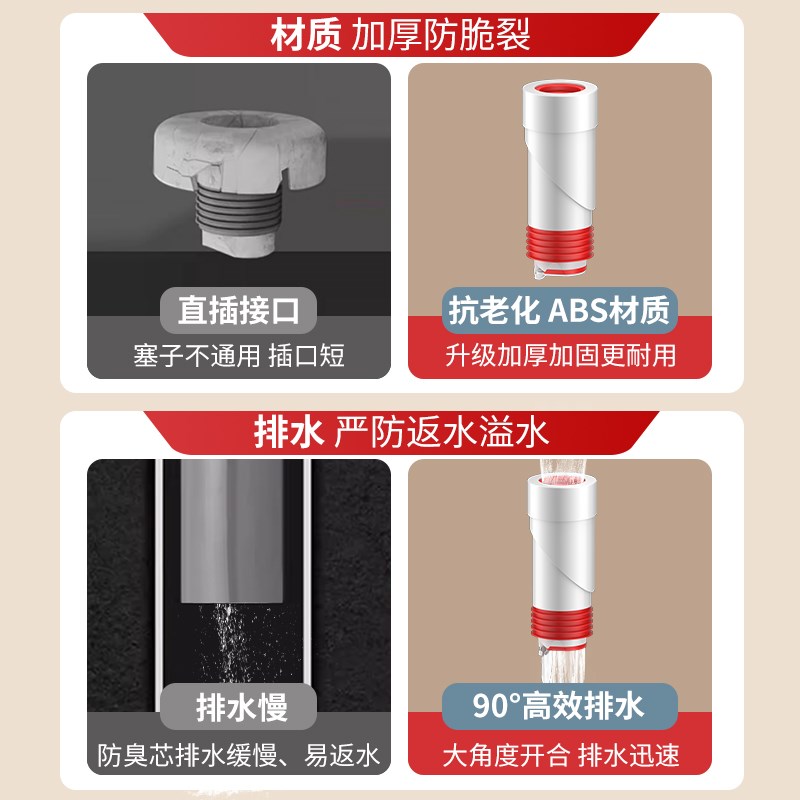 材质 加厚防脆裂

直插接口
塞子不通用 插口短

抗老化 ABS材质
升级加厚加固更耐用

排水 严防返水溢水

排水慢
防臭芯排水缓慢、易返水

90°高效排水
大角度开合 排水迅速