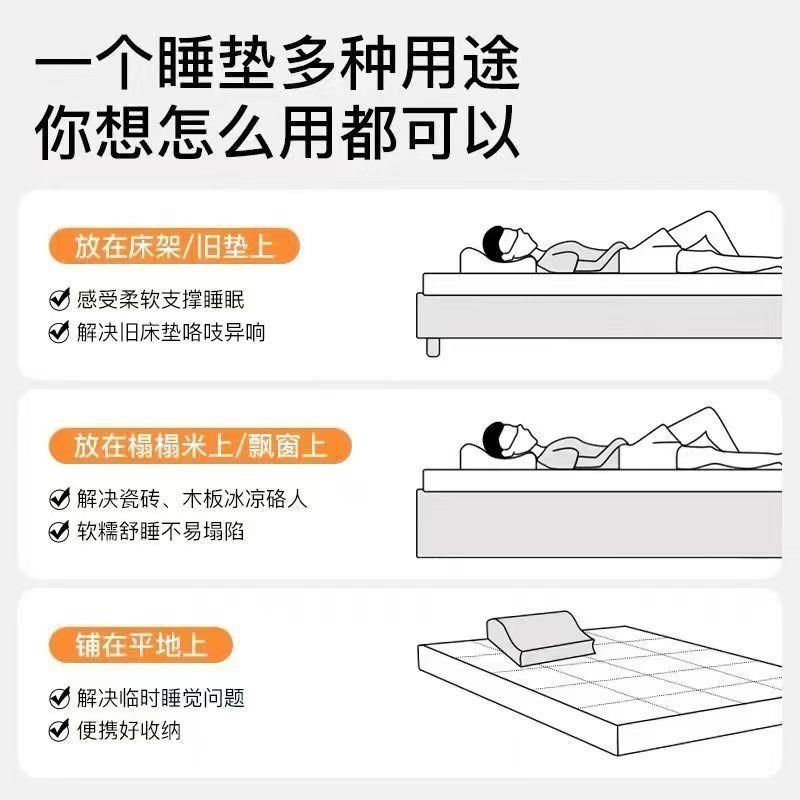 一个睡垫多种用途
你想怎么用都可以

放在床架/旧垫上

感受柔软支撑睡眠
解决旧床垫咯吱异响

放在榻榻米上/飘窗上

解决瓷砖、木板冰凉硌人
软糯舒睡不易塌陷

铺在平地上

解决临时睡觉问题
便携好收纳