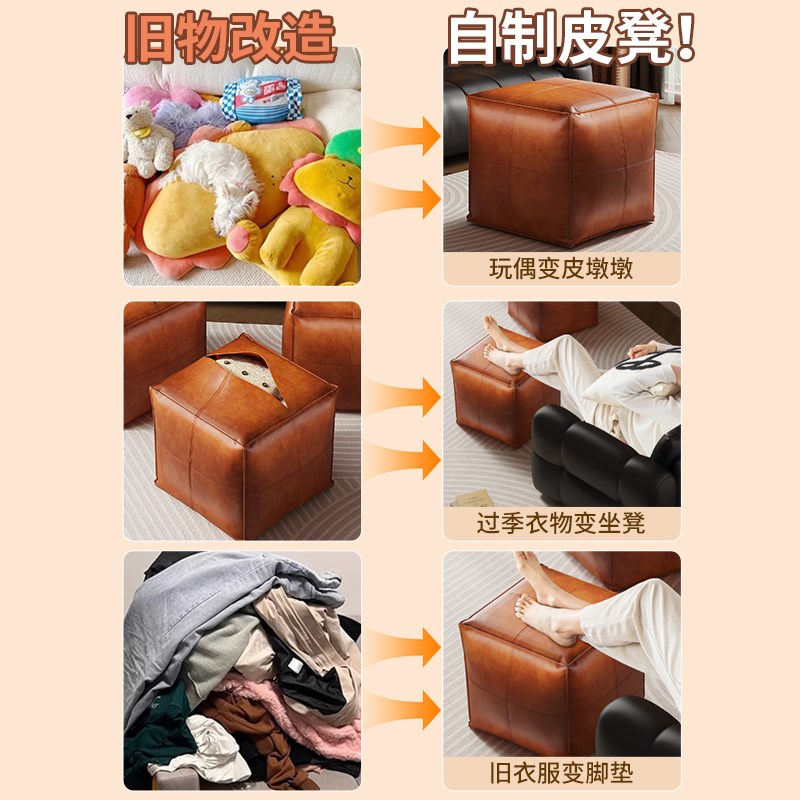 旧物改造

自制皮凳!

玩偶变皮墩墩

过季衣物变坐凳

旧衣服变脚垫