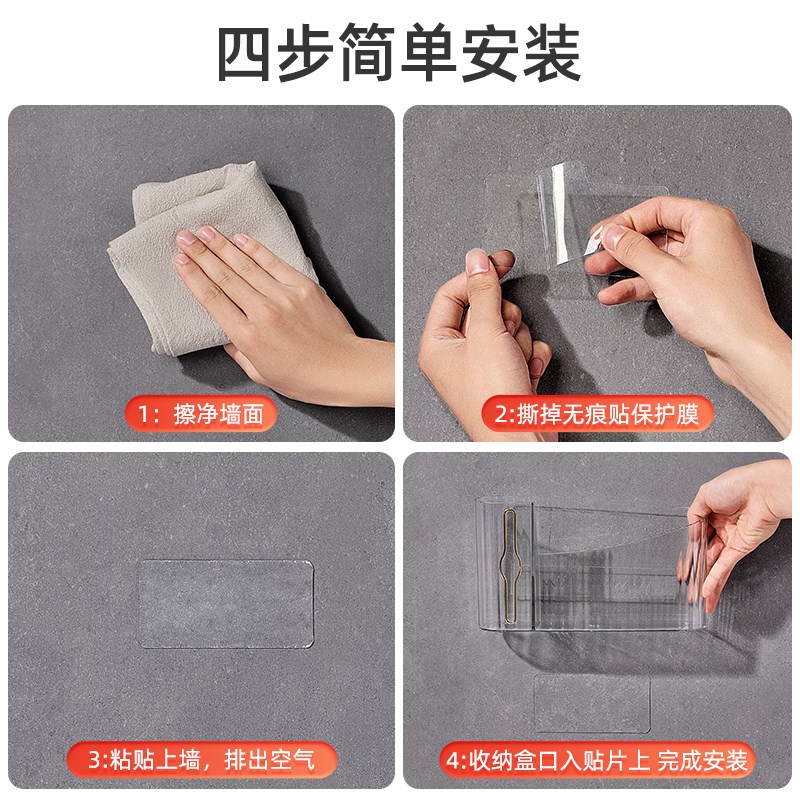 四步简单安装

1：擦净墙面

2:撕掉无痕贴保护膜

3:粘贴上墙，排出空气

4:收纳盒口入贴片上 完成安装