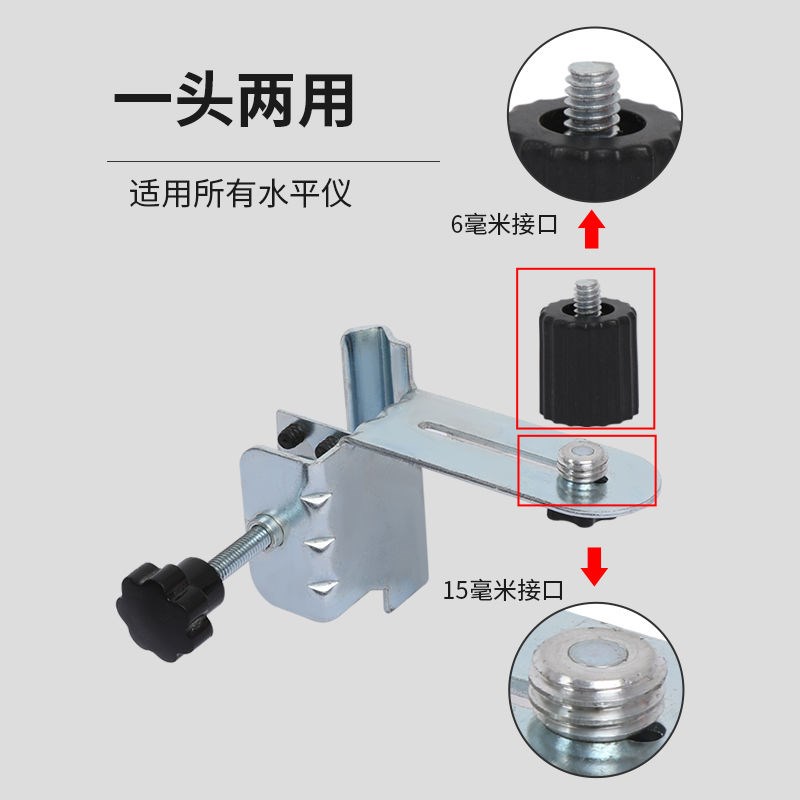 一头两用

适用所有水平仪

6毫米接口

15毫米接口