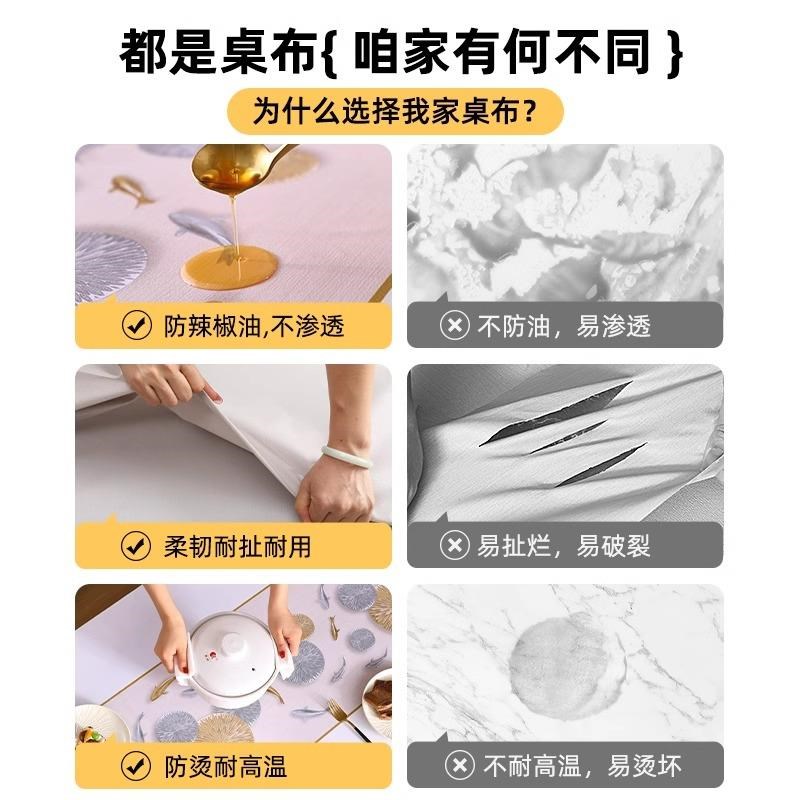 都是桌布{ 咱家有何不同 }

为什么选择我家桌布?

防辣椒油,不渗透

不防油，易渗透

柔韧耐扯耐用

易扯烂，易破裂

防烫耐高温

不耐高温，易烫坏