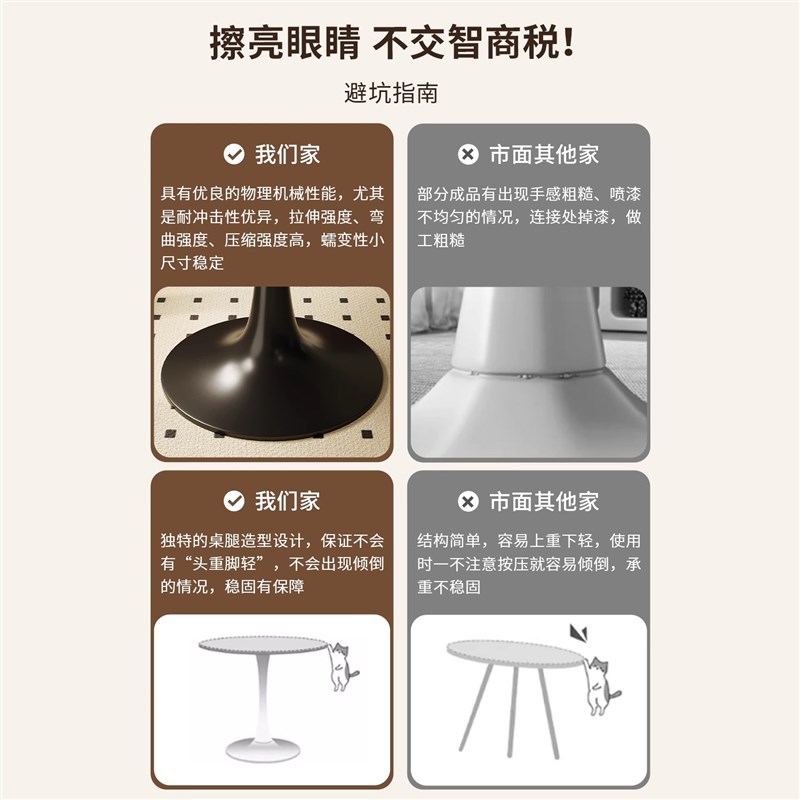 擦亮眼睛 不交智商税!

避坑指南

我们家

具有优良的物理机械性能，尤其是耐冲击性优异，拉伸强度、弯曲强度、压缩强度高，蠕变性小尺寸稳定

市面其他家

部分成品有出现手感粗糙、喷漆不均匀的情况，连接处掉漆，做工粗糙

我们家

独特的桌腿造型设计，保证不会有“头重脚轻”，不会出现倾倒的情况，稳固有保障

市面其他家

结构简单，容易上重下轻，使用时一不注意按压就容易倾倒，承重不稳固