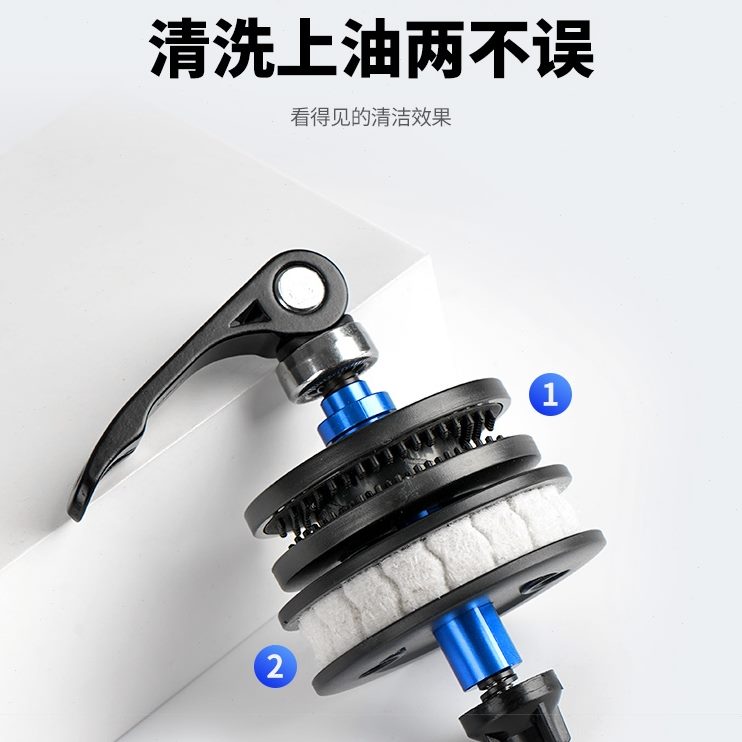 清洗上油两不误

看得见的清洁效果

1

2