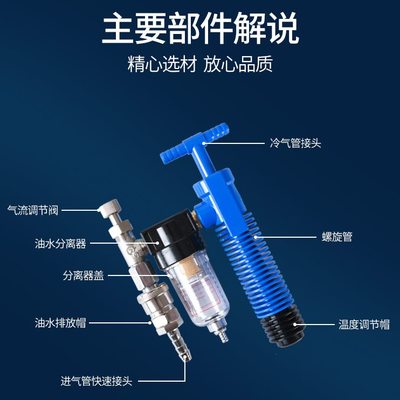 主要部件解说
精心选材 放心品质

冷气管接头

气流调节阀

油水分离器

螺旋管

分离器盖

油水排放帽

温度调节帽

进气管快速接头