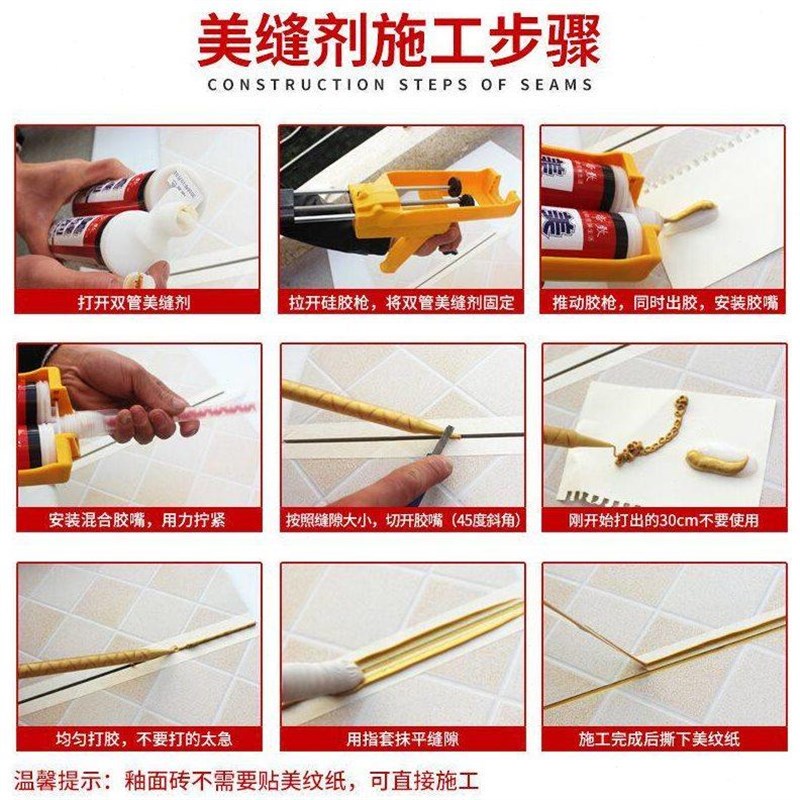 美缝剂施工步骤
CONSTRUCTION STEPS OF SEAMS

打开双管美缝剂

拉开硅胶枪，将双管美缝剂固定

推动胶枪，同时出胶，安装胶嘴

安装混合胶嘴，用力拧紧

按照缝隙大小，切开胶嘴（45度斜角）

刚开始打出的30cm不要使用

均匀打胶，不要打的太急

用指套抹平缝隙

施工完成后撕下美纹纸

温馨提示：釉面砖不需要贴美纹纸，可直接施工