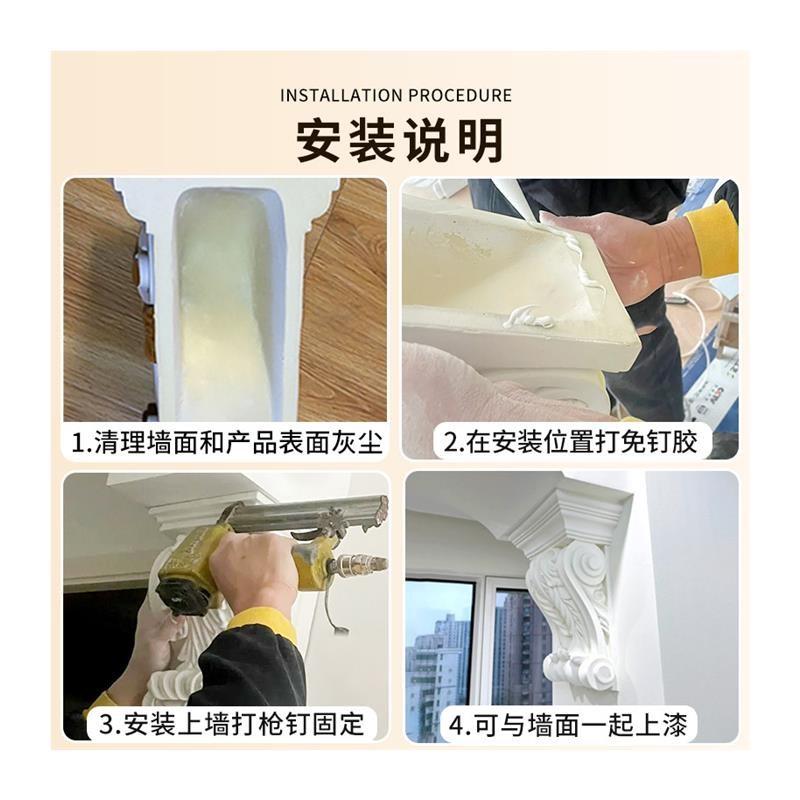 INSTALLATION PROCEDURE

安装说明

1.清理墙面和产品表面灰尘

2.在安装位置打免钉胶

3.安装上墙打枪钉固定

4.可与墙面一起上漆