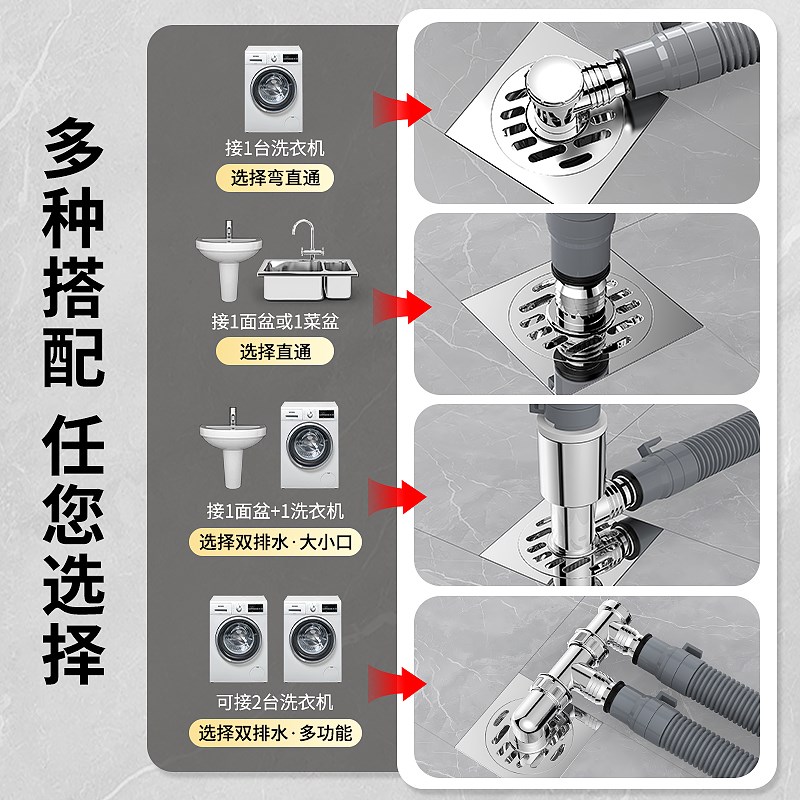 多种搭配
任您选择

接1台洗衣机
选择弯直通

接1面盆或1菜盆
选择直通

接1面盆+1洗衣机
选择双排水·大小口

可接2台洗衣机
选择双排水·多功能