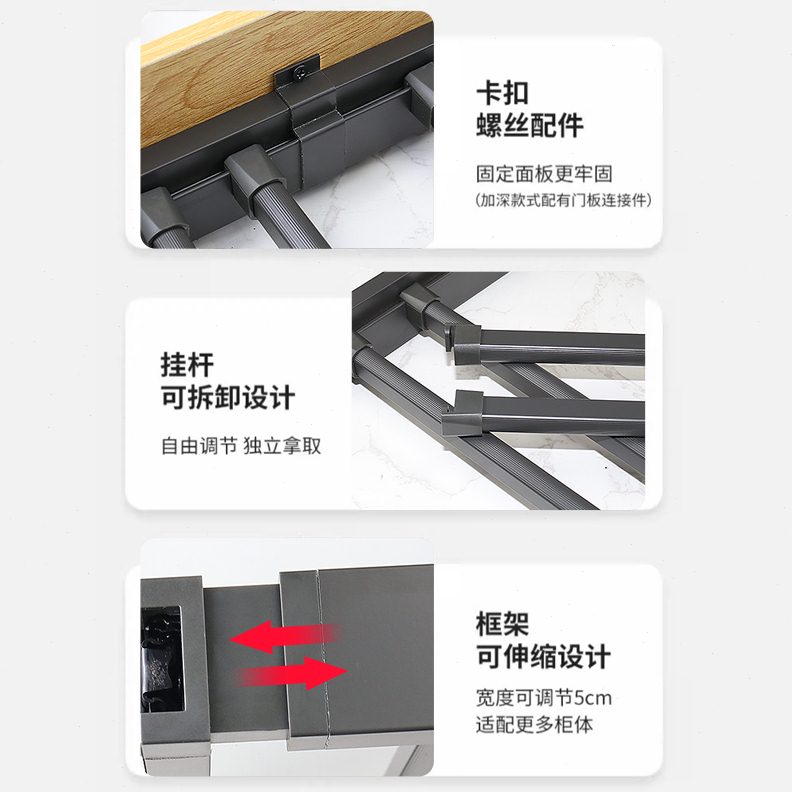 卡扣
螺丝配件

固定面板更牢固
(加深款式配有门板连接件)

挂杆
可拆卸设计

自由调节 独立拿取

框架
可伸缩设计

宽度可调节5cm
适配更多柜体