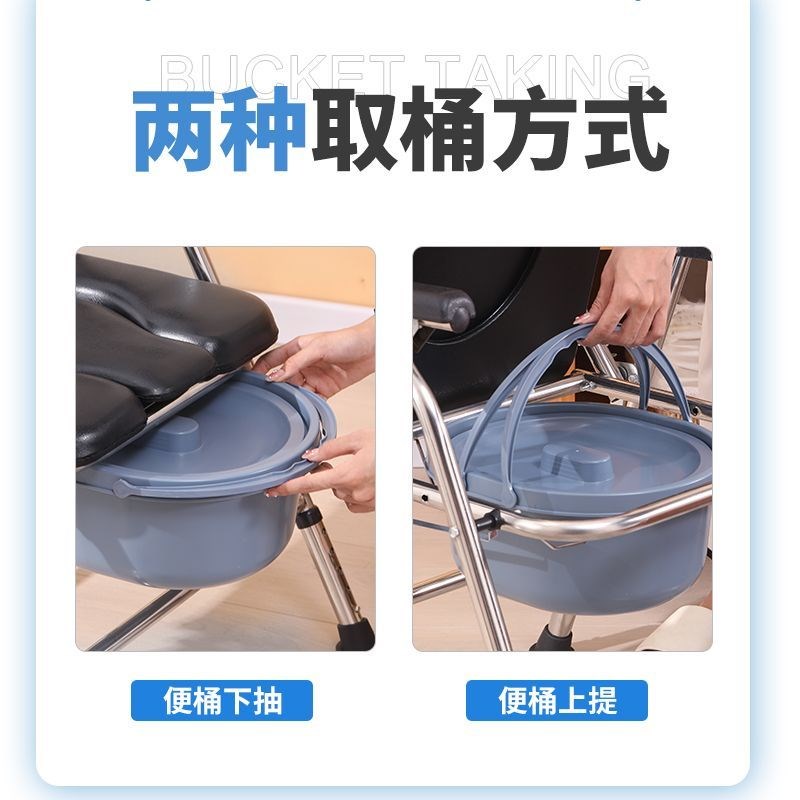 BUCKET TAKING
两种取桶方式

便桶下抽

便桶上提