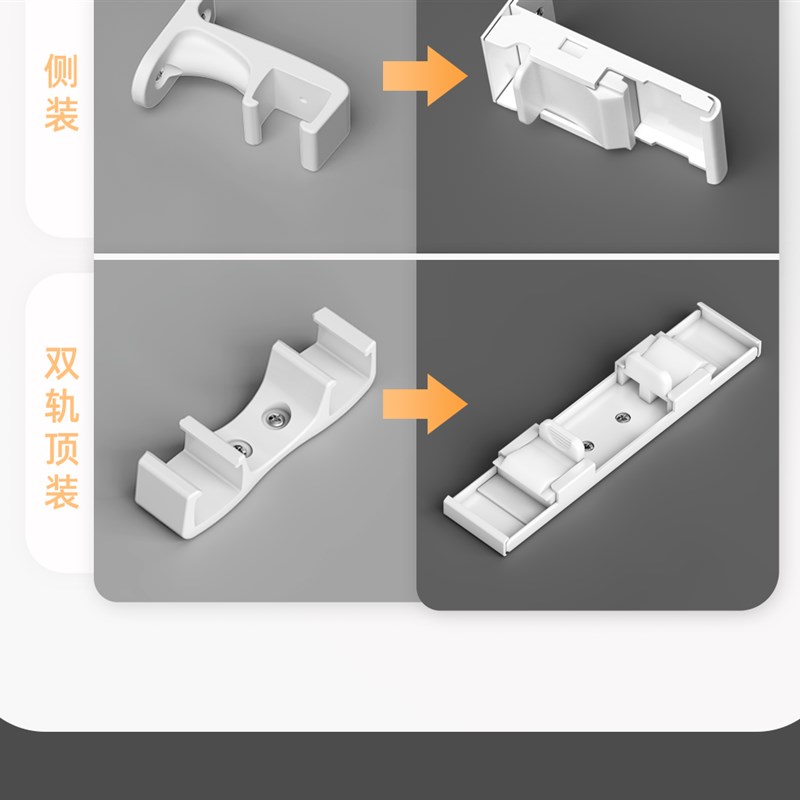 侧装

双轨顶装