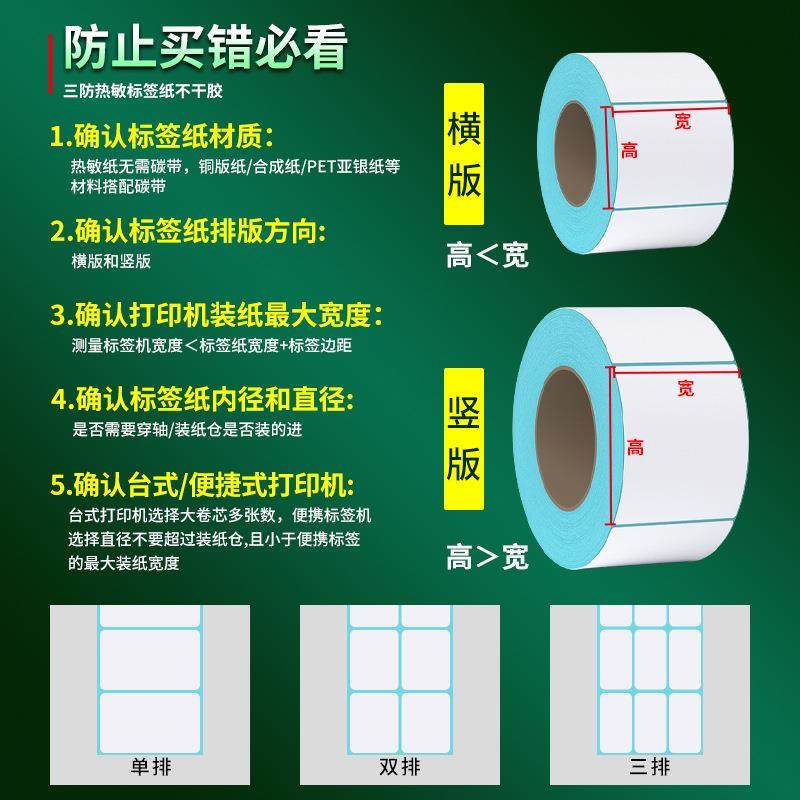 防止买错必看

三防热敏标签纸不干胶

1.确认标签纸材质：
热敏纸无需碳带，铜版纸/合成纸/PET亚银纸等材料搭配碳带

2.确认标签纸排版方向：
横版和竖版

3.确认打印机装纸最大宽度：
测量标签机宽度＜标签纸宽度+标签边距

4.确认标签纸内径和直径：
是否需要穿轴/装纸仓是否装的进

5.确认台式/便捷式打印机：
台式打印机选择大卷芯多张数，便携标签机选择直径不要超过装纸仓,且小于便携标签的最大装纸宽度

横版

宽
高

高＜宽

竖版

宽
高

高＞宽

单排

双排

三排