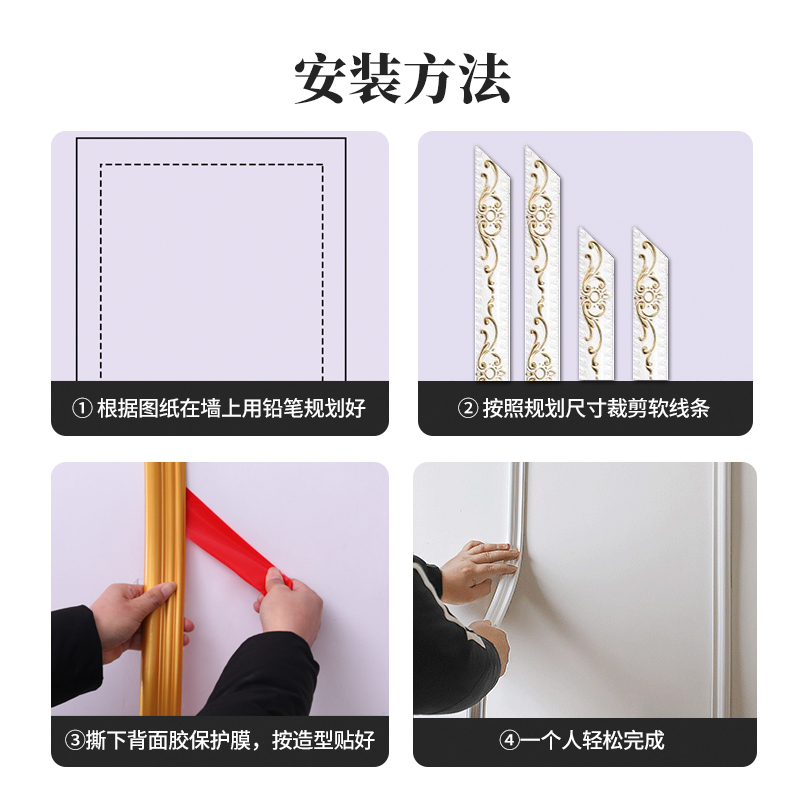 安装方法

① 根据图纸在墙上用铅笔规划好

② 按照规划尺寸裁剪软线条

③撕下背面胶保护膜，按造型贴好

④一个人轻松完成