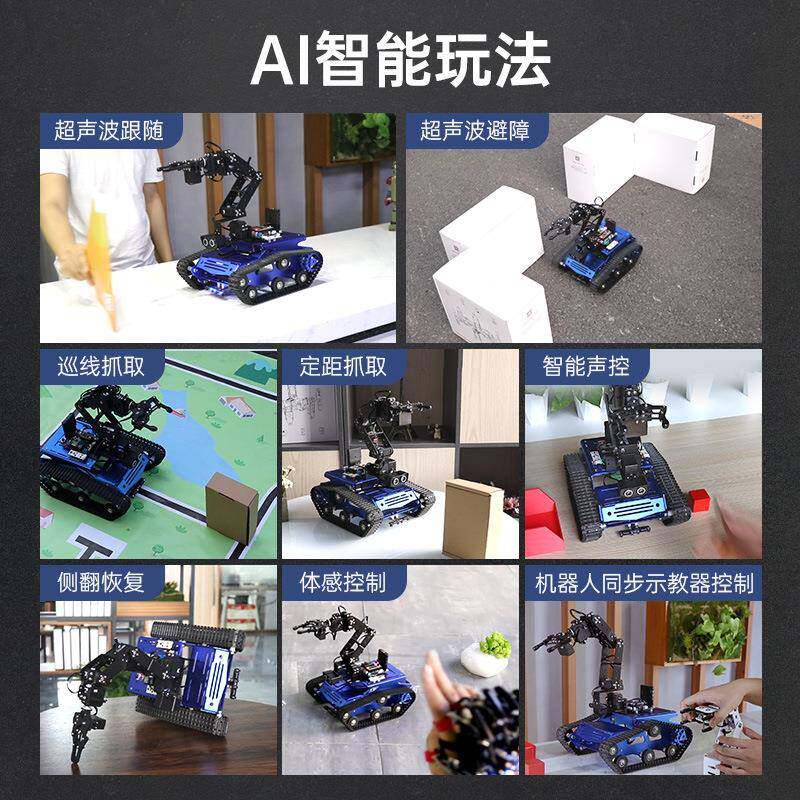 AI智能玩法

超声波跟随

超声波避障

巡线抓取

定距抓取

智能声控

侧翻恢复

体感控制

机器人同步示教器控制