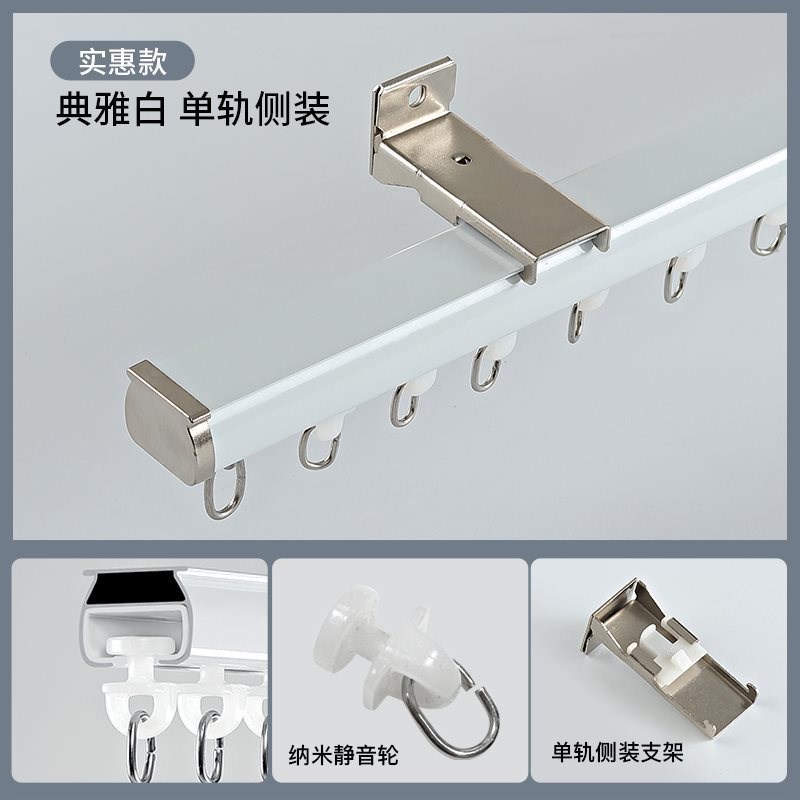 实惠款
典雅白 单轨侧装

纳米静音轮

单轨侧装支架