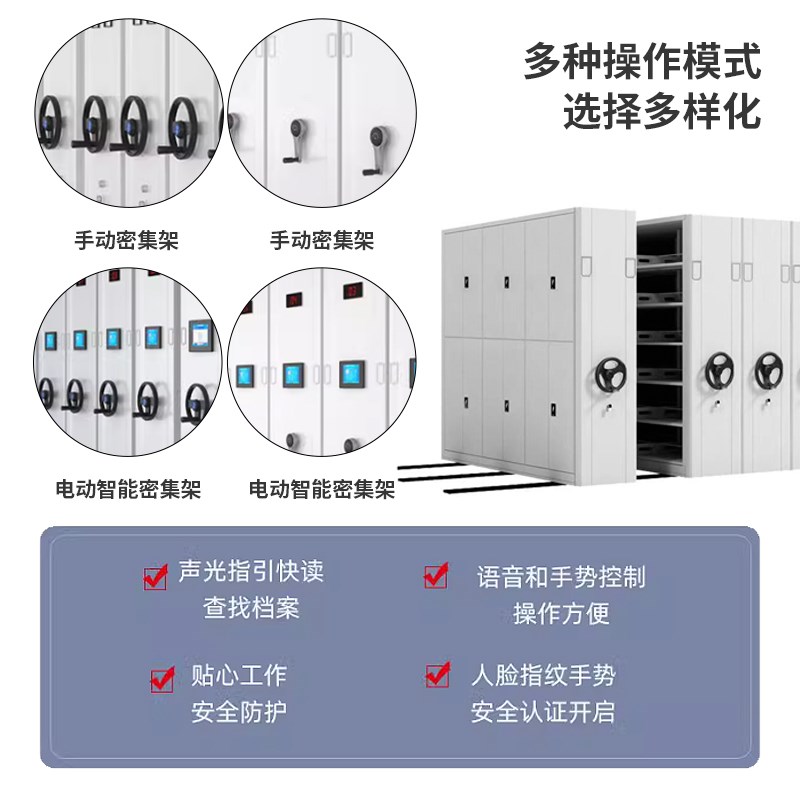 多种操作模式
选择多样化

手动密集架

手动密集架

电动智能密集架

电动智能密集架

声光指引快读
查找档案

语音和手势控制
操作方便

贴心工作
安全防护

人脸指纹手势
安全认证开启