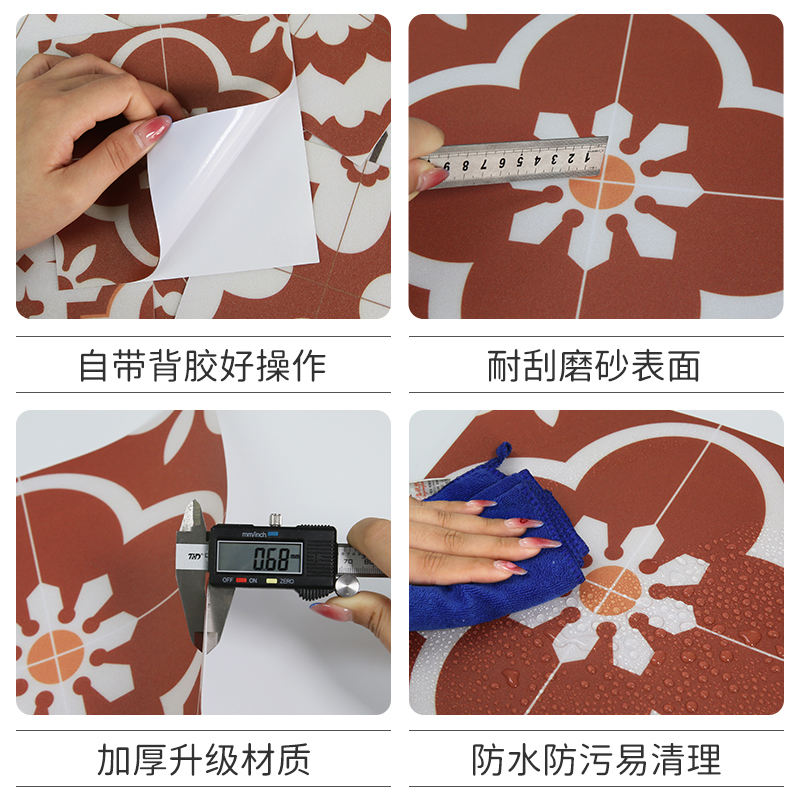 9 8 7 6 5 4 3 2 1

自带背胶好操作

耐刮磨砂表面

mm/inch

0.68

OFF ON ZERO

70

加厚升级材质

防水防污易清理