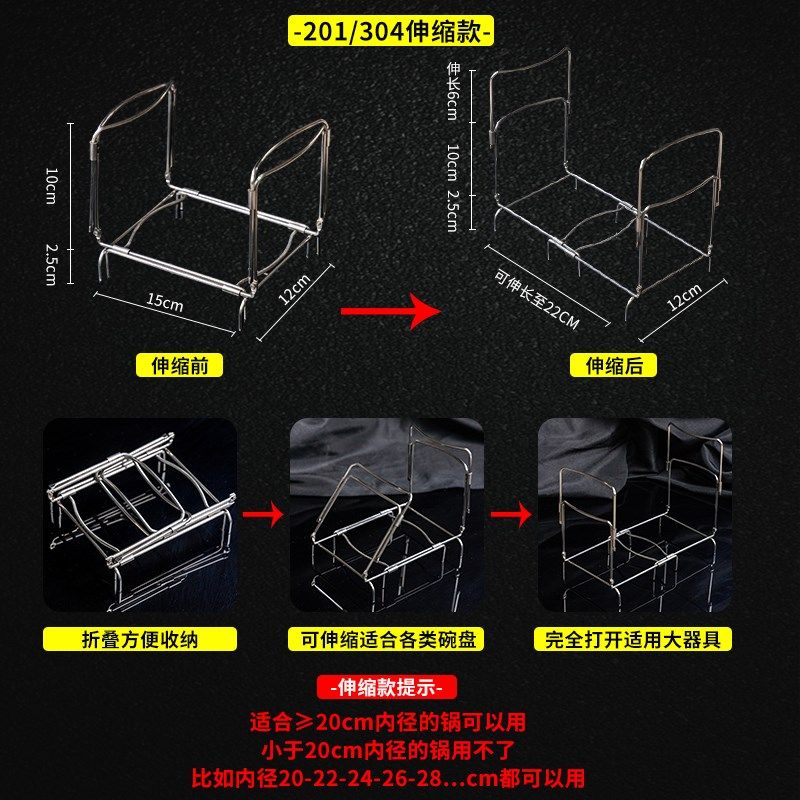 -201/304伸缩款-

10cm
2.5cm
15cm
12cm
伸缩前

伸长6cm
10cm
2.5cm
可伸长至22CM
12cm
伸缩后

折叠方便收纳

可伸缩适合各类碗盘

完全打开适用大器具

-伸缩款提示-
适合≥20cm内径的锅可以用
小于20cm内径的锅用不了
比如内径20-22-24-26-28...cm都可以用