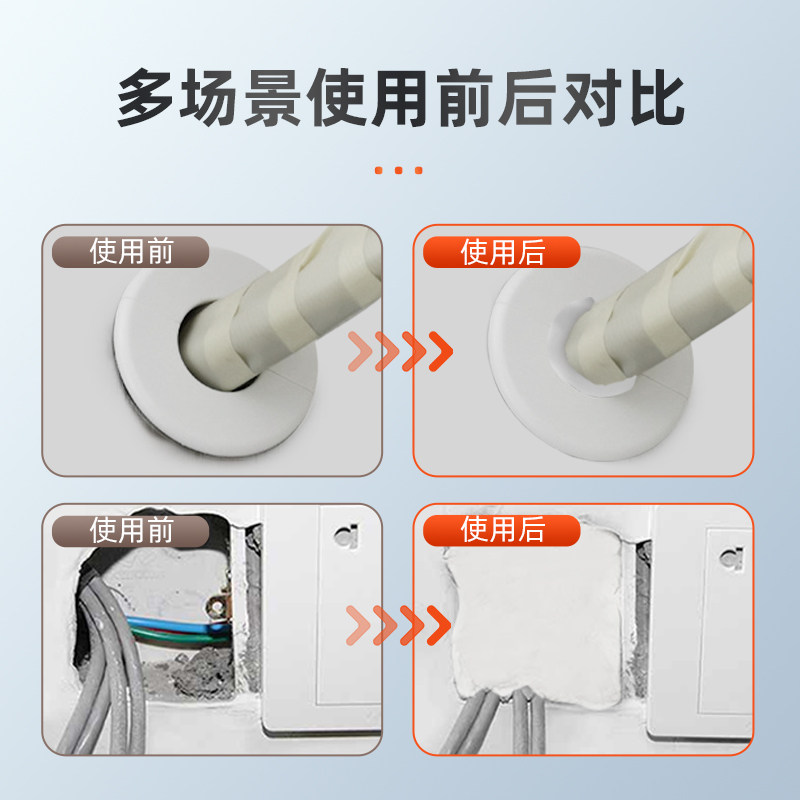 多场景使用前后对比

使用前

使用后

使用前

使用后