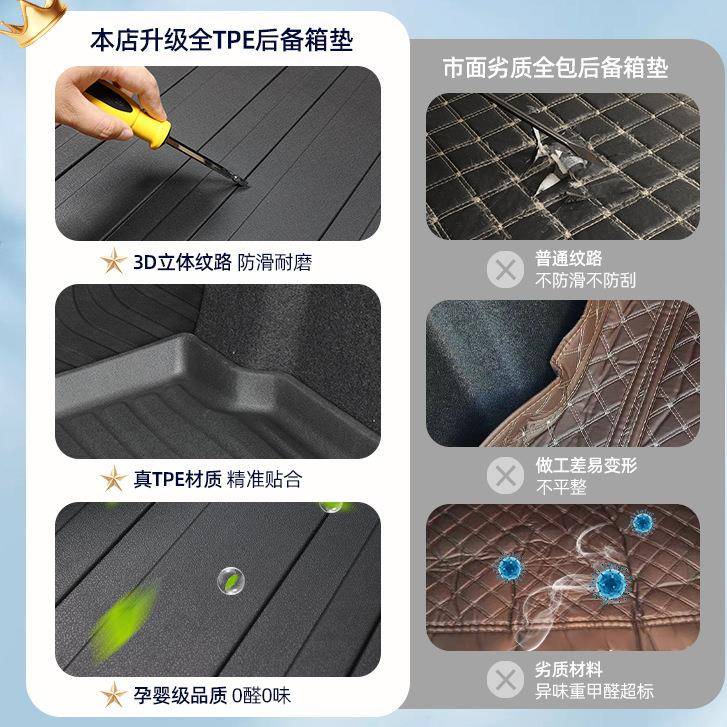 本店升级全TPE后备箱垫

3D立体纹路 防滑耐磨

真TPE材质 精准贴合

孕婴级品质 0醛0味

市面劣质全包后备箱垫

普通纹路
不防滑不防刮

做工差易变形
不平整

劣质材料
异味重甲醛超标