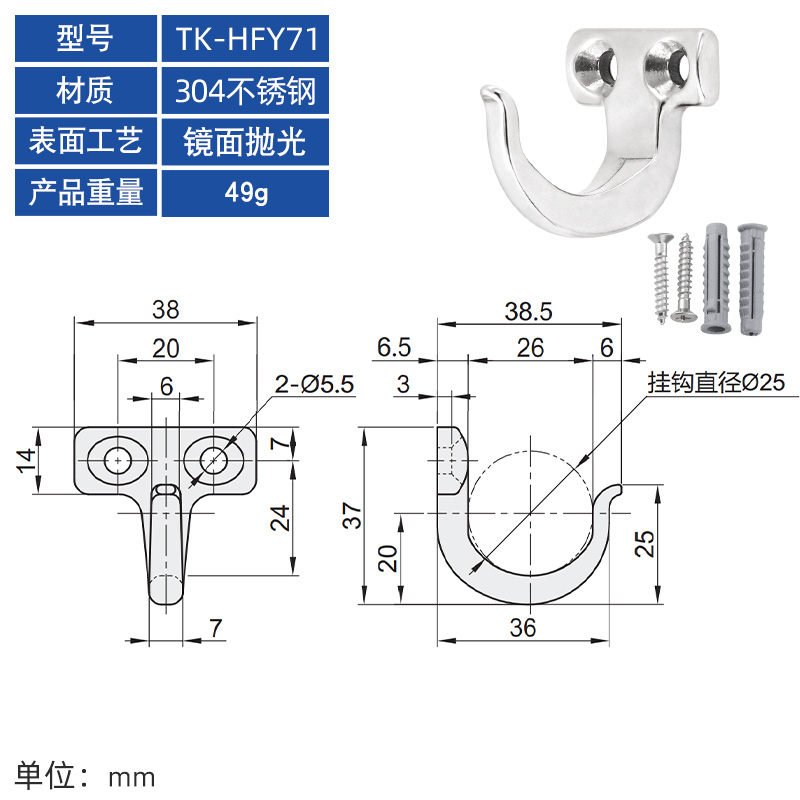 | 型号 | TK-HFY71 |
|---|---|
| 材质 | 304不锈钢 |
| 表面工艺 | 镜面抛光 |
| 产品重量 | 49g |

38
20
6
2-Ø5.5
14
7
24
7

38.5
6.5
26
6
3
挂钩直径Ø25
37
20
25
36

单位：mm