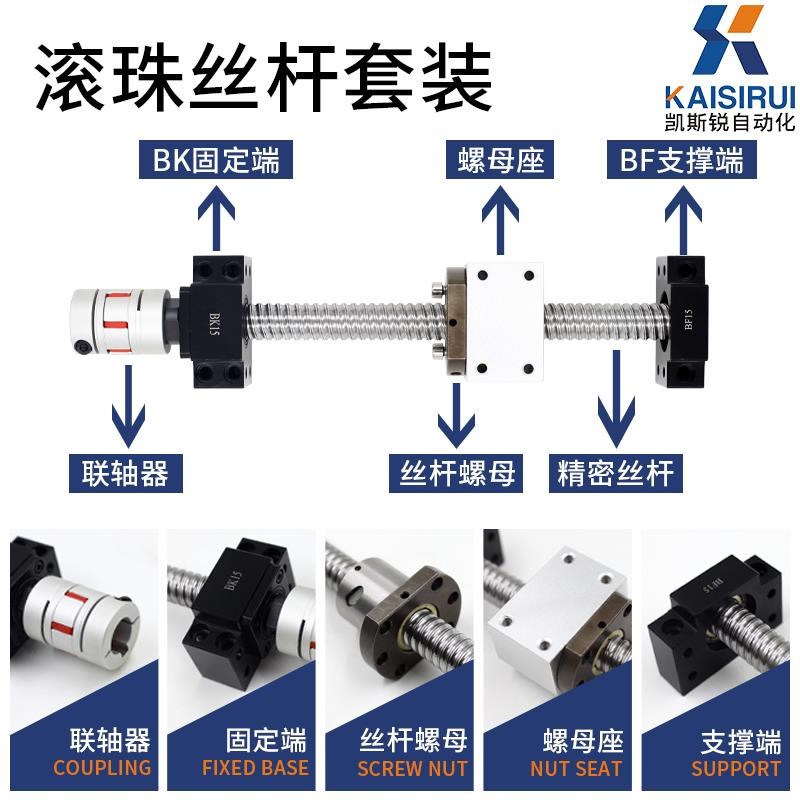 滚珠丝杆套装

KAISIRUI
凯斯锐自动化

BK固定端

螺母座

BF支撑端

BK15

BF15

联轴器

丝杆螺母

精密丝杆

BK15

BF15

联轴器
COUPLING

固定端
FIXED BASE

丝杆螺母
SCREW NUT

螺母座
NUT SEAT

支撑端
SUPPORT