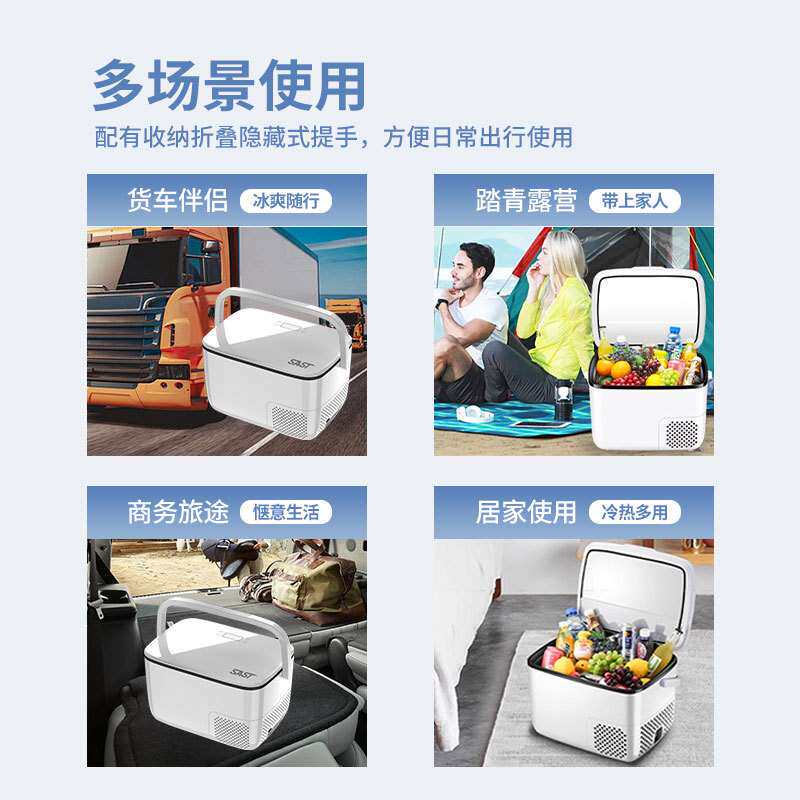 多场景使用

配有收纳折叠隐藏式提手，方便日常出行使用

货车伴侣 冰爽随行

SAST

踏青露营 带上家人

商务旅途 惬意生活

SAST

居家使用 冷热多用