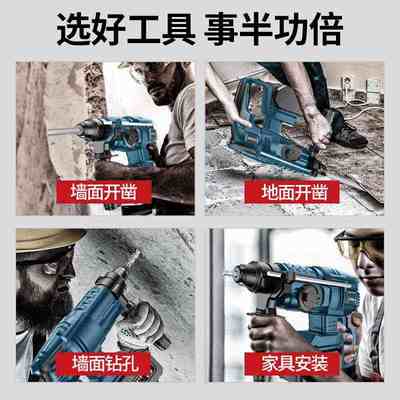 选好工具 事半功倍

墙面开凿

地面开凿

墙面钻孔

家具安装