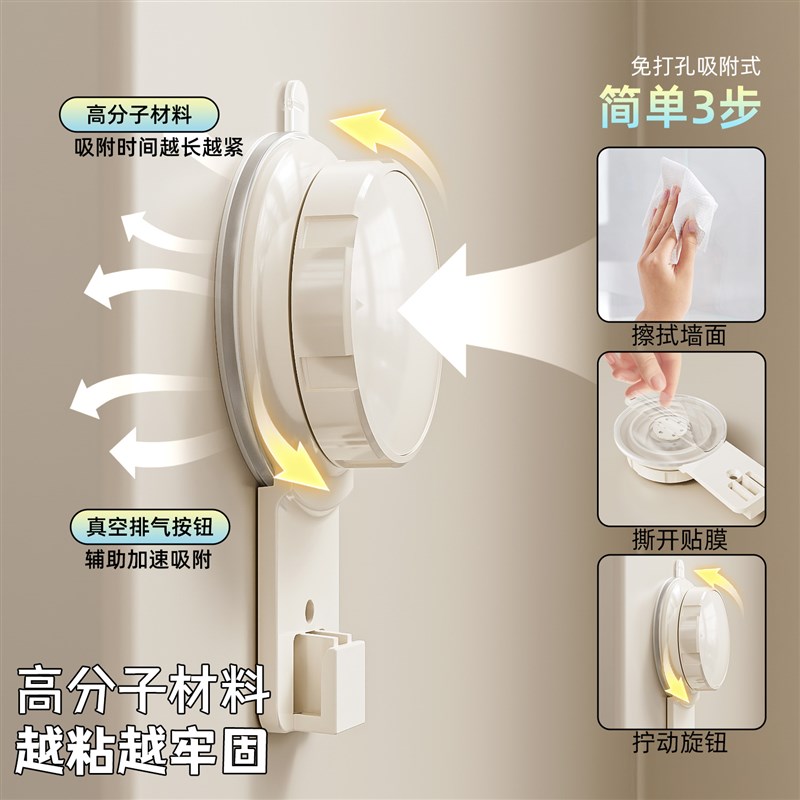 高分子材料
吸附时间越长越紧

真空排气按钮
辅助加速吸附

高分子材料
越粘越牢固

免打孔吸附式
简单3步

擦拭墙面

撕开贴膜

拧动旋钮