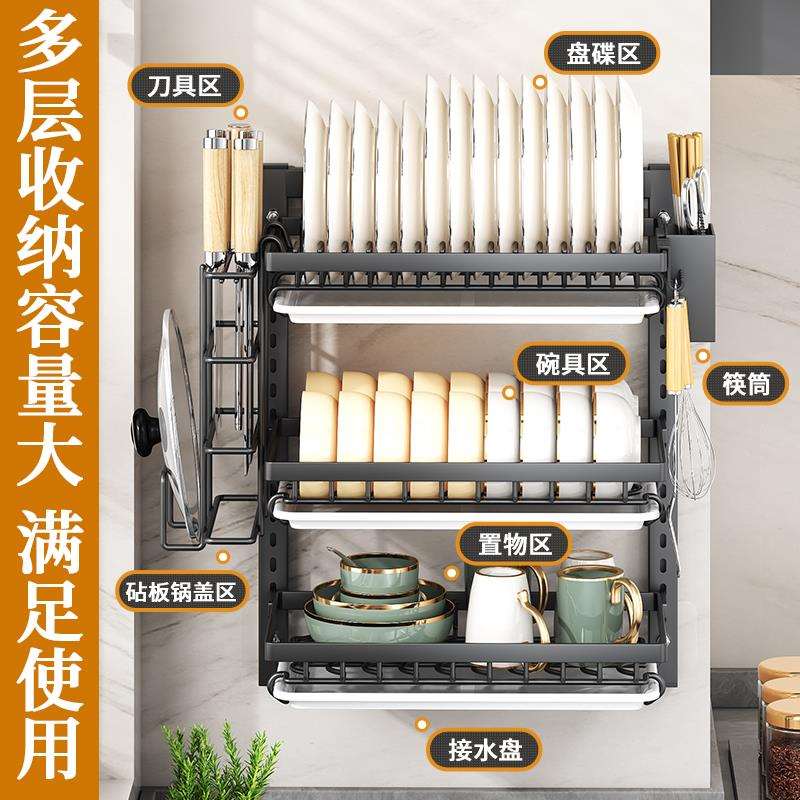 多层收纳容量大 满足使用

刀具区

盘碟区

碗具区

筷筒

置物区

砧板锅盖区

接水盘