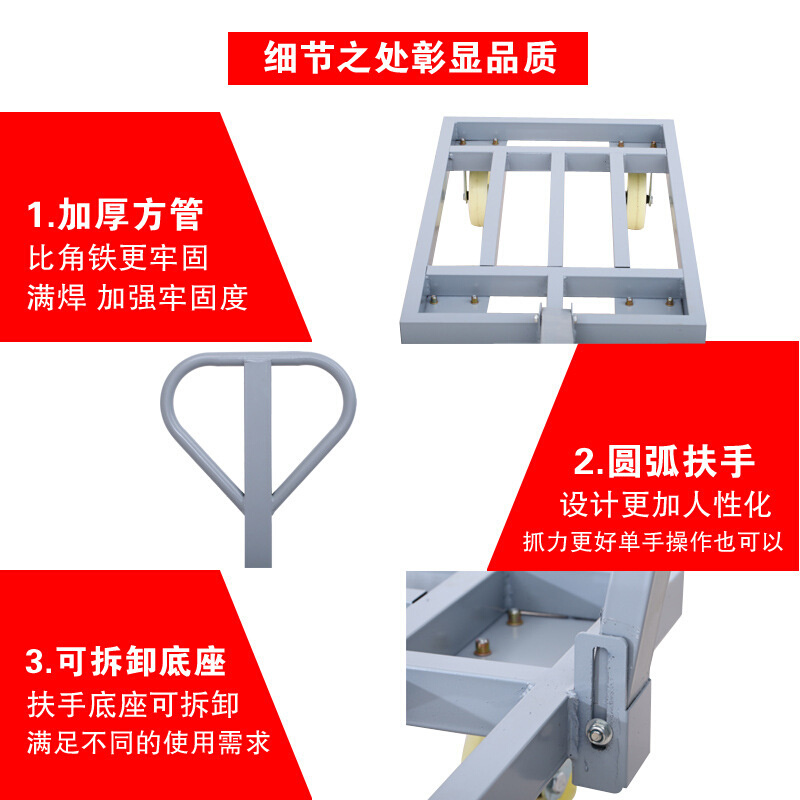 细节之处彰显品质

1.加厚方管
比角铁更牢固
满焊 加强牢固度

2.圆弧扶手
设计更加人性化
抓力更好单手操作也可以

3.可拆卸底座
扶手底座可拆卸
满足不同的使用需求