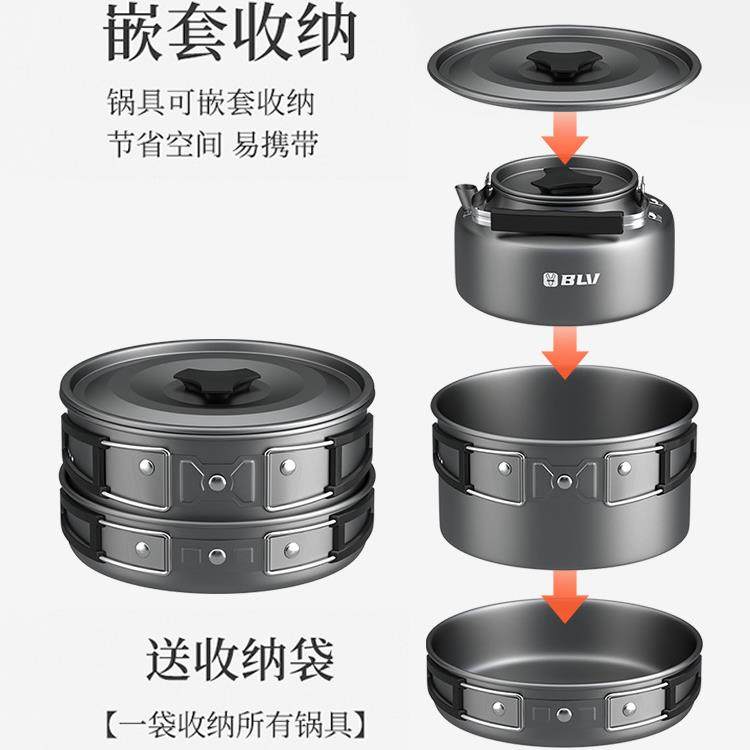 嵌套收纳

锅具可嵌套收纳
节省空间 易携带

BLV

送收纳袋

【一袋收纳所有锅具】