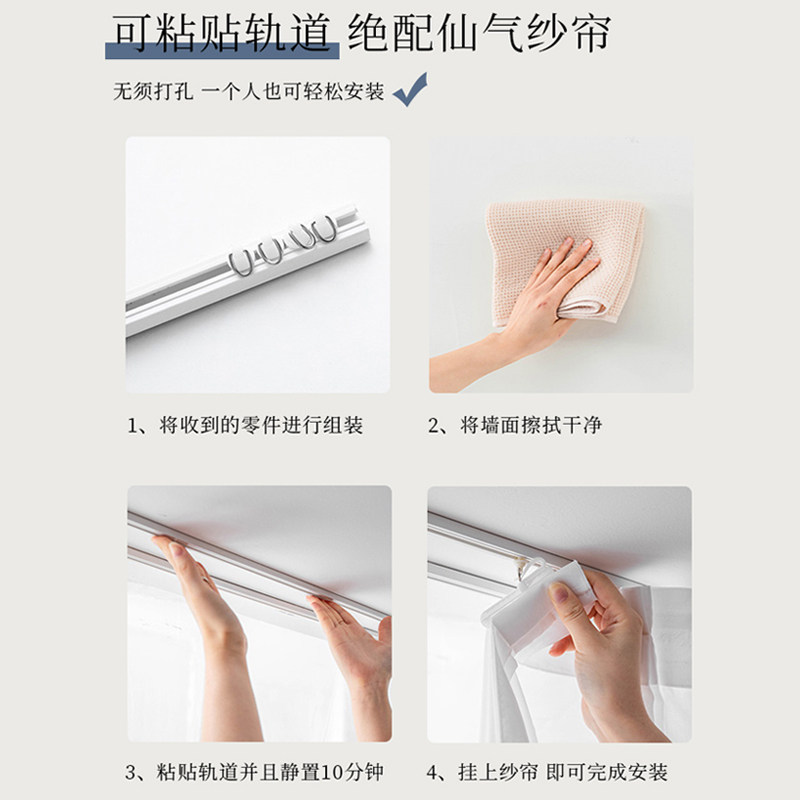 可粘贴轨道 绝配仙气纱帘

无须打孔 一个人也可轻松安装

1、将收到的零件进行组装

2、将墙面擦拭干净

3、粘贴轨道并且静置10分钟

4、挂上纱帘 即可完成安装