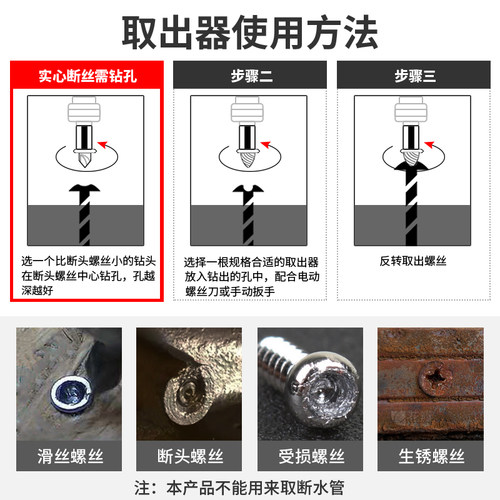 取出器使用方法

实心断丝需钻孔

选一个比断头螺丝小的钻头在断头螺丝中心钻孔，孔越深越好

步骤二

选择一根规格合适的取出器放入钻出的孔中，配合电动螺丝刀或手动扳手

步骤三

反转取出螺丝

滑丝螺丝

断头螺丝

受损螺丝

生锈螺丝

注：本产品不能用来取断水管