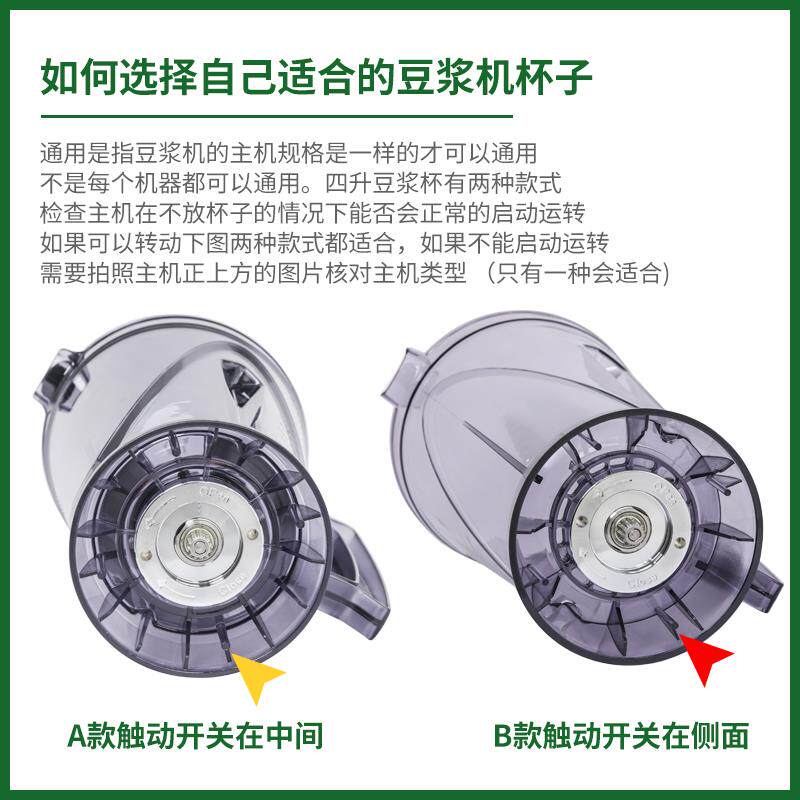 如何选择自己适合的豆浆机杯子

通用是指豆浆机的主机规格是一样的才可以通用
不是每个机器都可以通用。四升豆浆杯有两种款式
检查主机在不放杯子的情况下能否会正常的启动运转
如果可以转动下图两种款式都适合，如果不能启动运转
需要拍照主机正上方的图片核对主机类型 （只有一种会适合）

Open
Close

Open
Close

A款触动开关在中间

B款触动开关在侧面