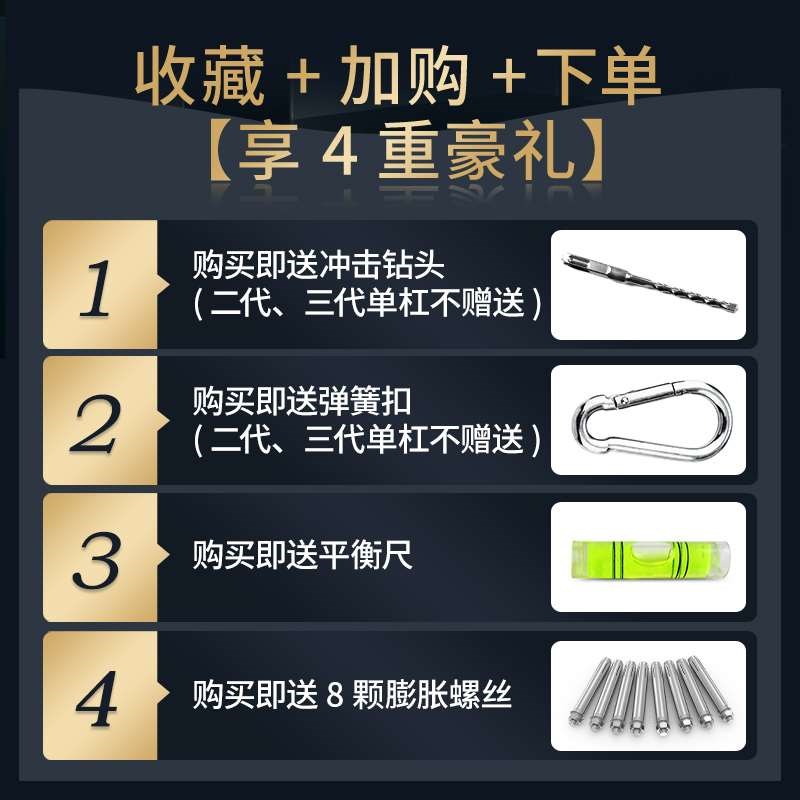 收藏 + 加购 + 下单
【享 4 重豪礼】

1
购买即送冲击钻头
（二代、三代单杠不赠送）

2
购买即送弹簧扣
（二代、三代单杠不赠送）

3
购买即送平衡尺

4
购买即送 8 颗膨胀螺丝